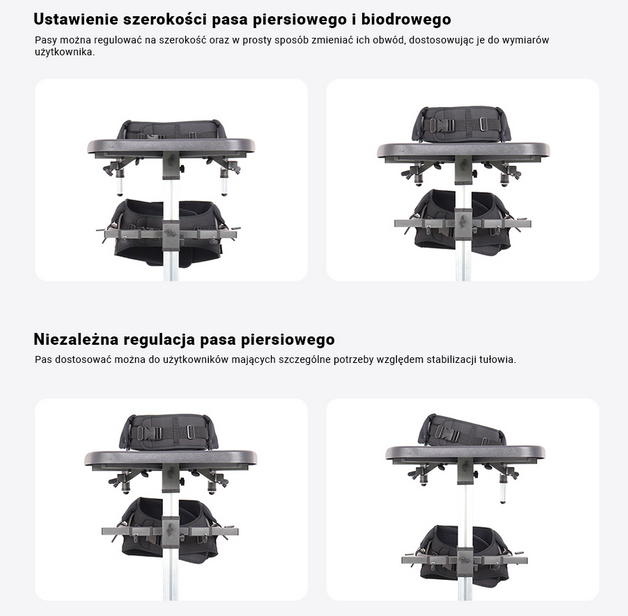 Ustawienie szerokości pasa piersiowego i biodrowego

Pasy można regulować na szerokość oraz w prosty sposób zmieniać ich obwód, dostosowując je do wymiarów użytkownika.

Niezależna regulacja pasa piersiowego

Pas dostosować można do użytkowników mających szczególne potrzeby względem stabilizacji tułowia.